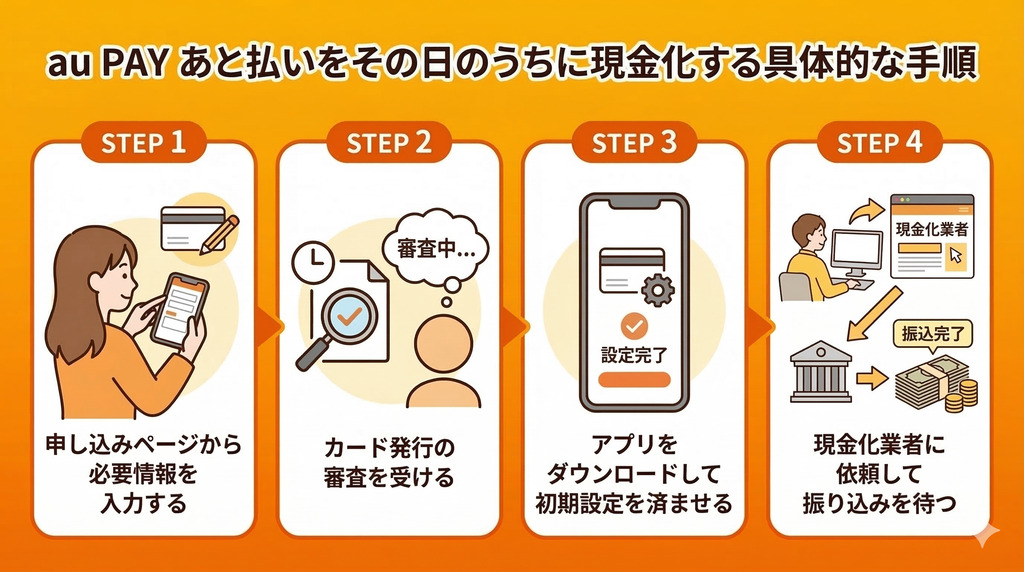 au PAY あと払いをその日のうちに現金化する具体的な手順

STEP 1

申し込みページから必要情報を入力する

STEP 2

審査中…

カード発行の審査を受ける

STEP 3

設定完了

アプリをダウンロードして初期設定を済ませる

STEP 4

現金化業者

振込完了

現金化業者に依頼して振り込みを待つ