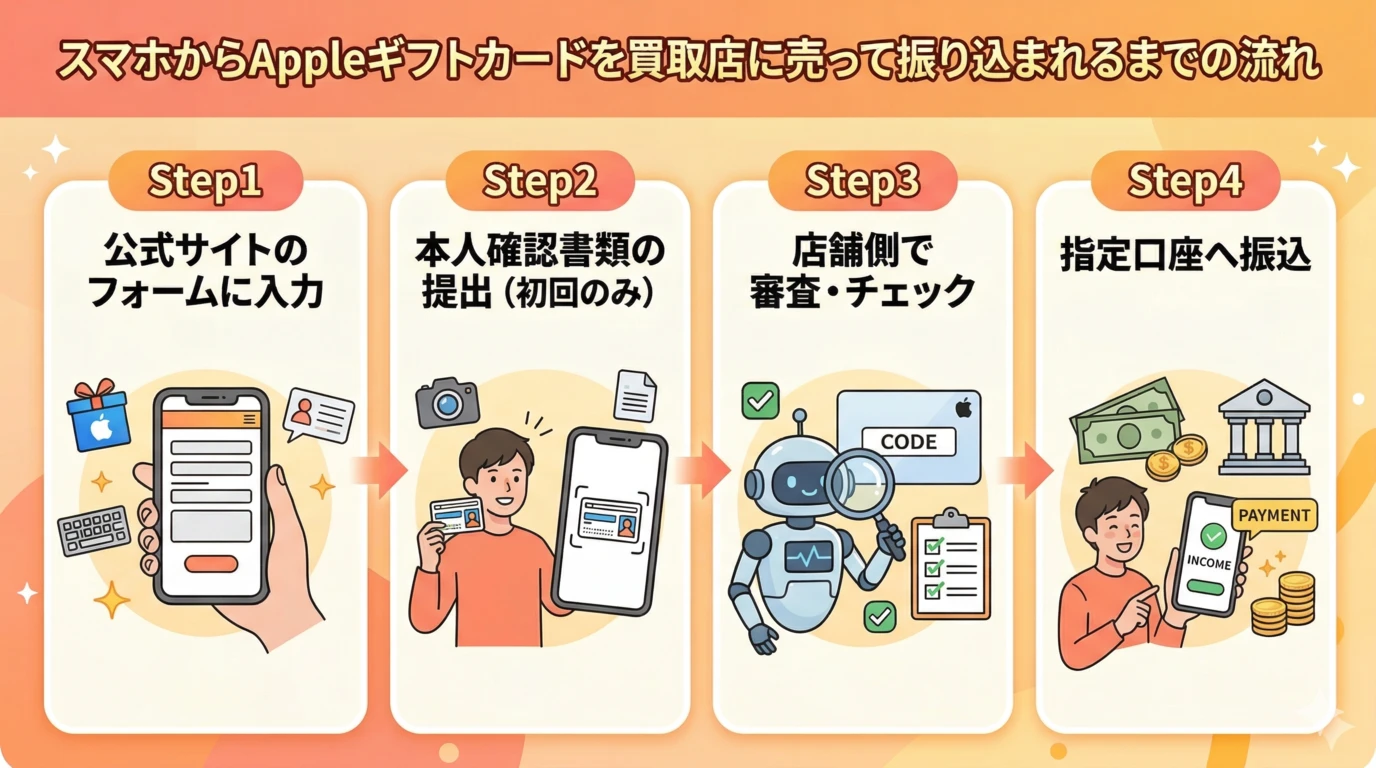 スマホからAppleギフトカードを買取店に売って振り込まれるまでの流れ

Step1
公式サイトのフォームに入力

Step2
本人確認書類の提出（初回のみ）

Step3
店舗側で審査・チェック

CODE

Step4
指定口座へ振込

PAYMENT
INCOME