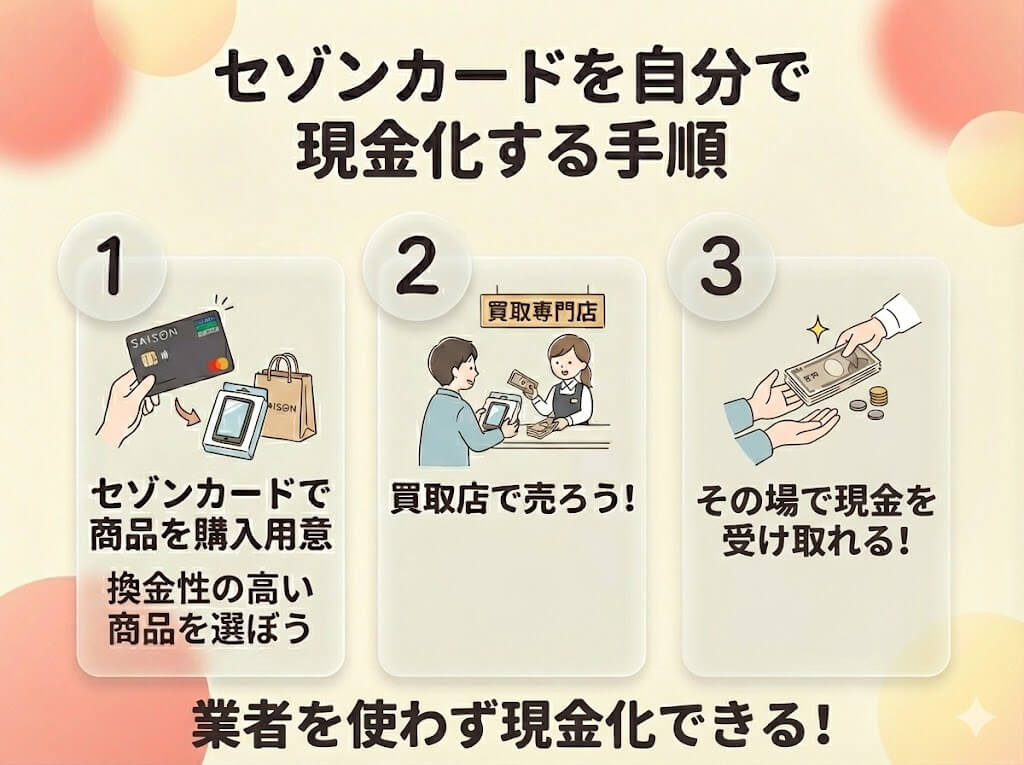 セゾンカードを自分で現金化する手順

1

SAISON

SAISON

セゾンカードで商品を購入用意

換金性の高い商品を選ぼう

2

買取専門店

買取店で売ろう！

3

その場で現金を受け取れる！

業者を使わず現金化できる！