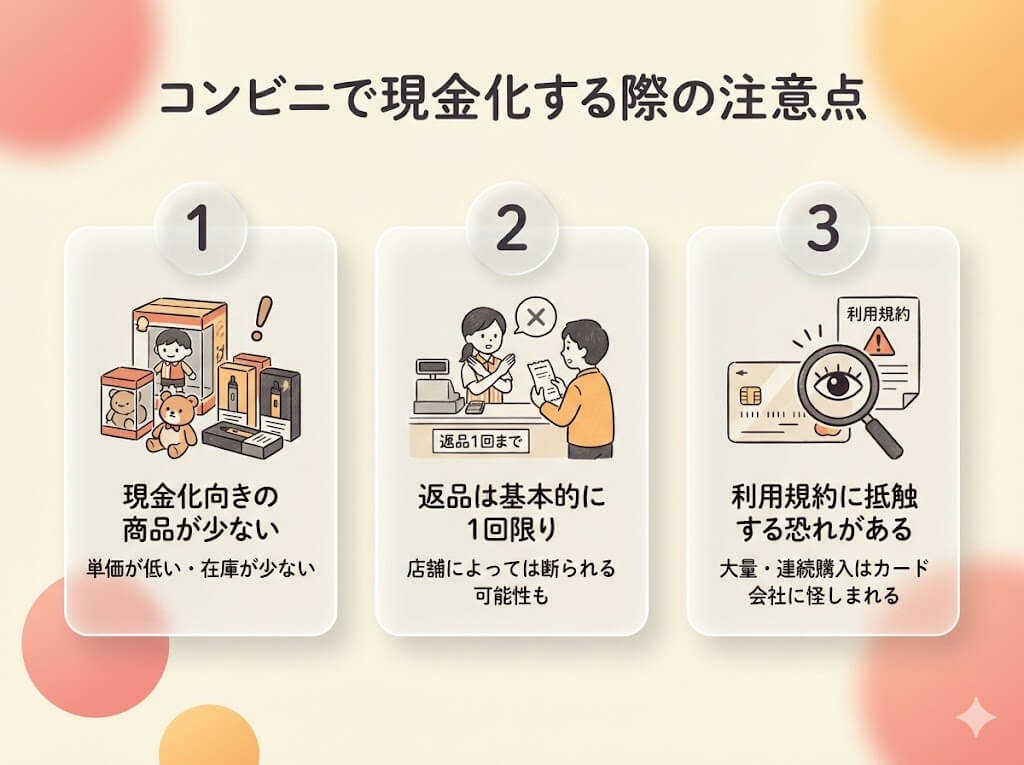 コンビニで現金化する際の注意点

1

現金化向きの商品が少ない

単価が低い・在庫が少ない

2

返品1回まで

返品は基本的に1回限り

店舗によっては断られる可能性も

3

利用規約

利用規約に抵触する恐れがある

大量・連続購入はカード会社に怪しまれる