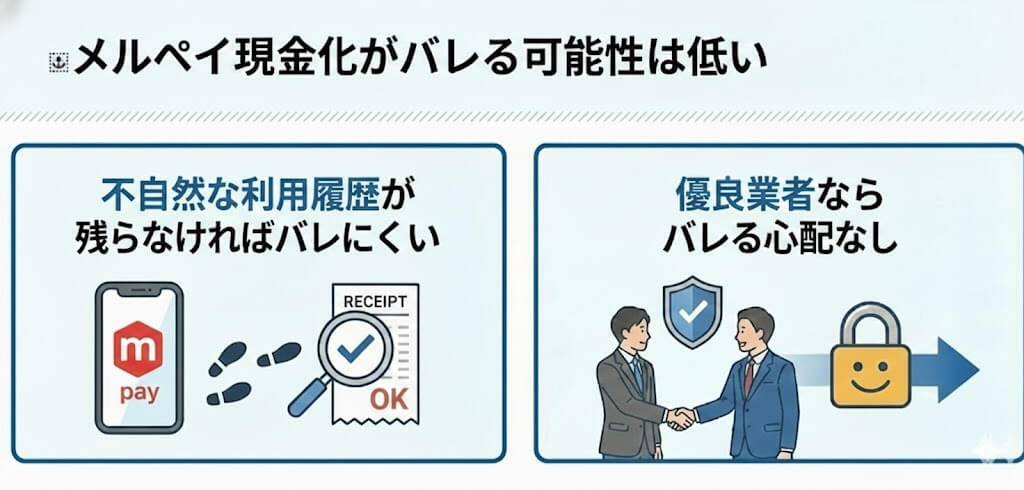 メルペイ現金化がバレる可能性は低い

不自然な利用履歴が残らなければバレにくい

m
pay

RECEIPT
OK

優良業者ならバレる心配なし