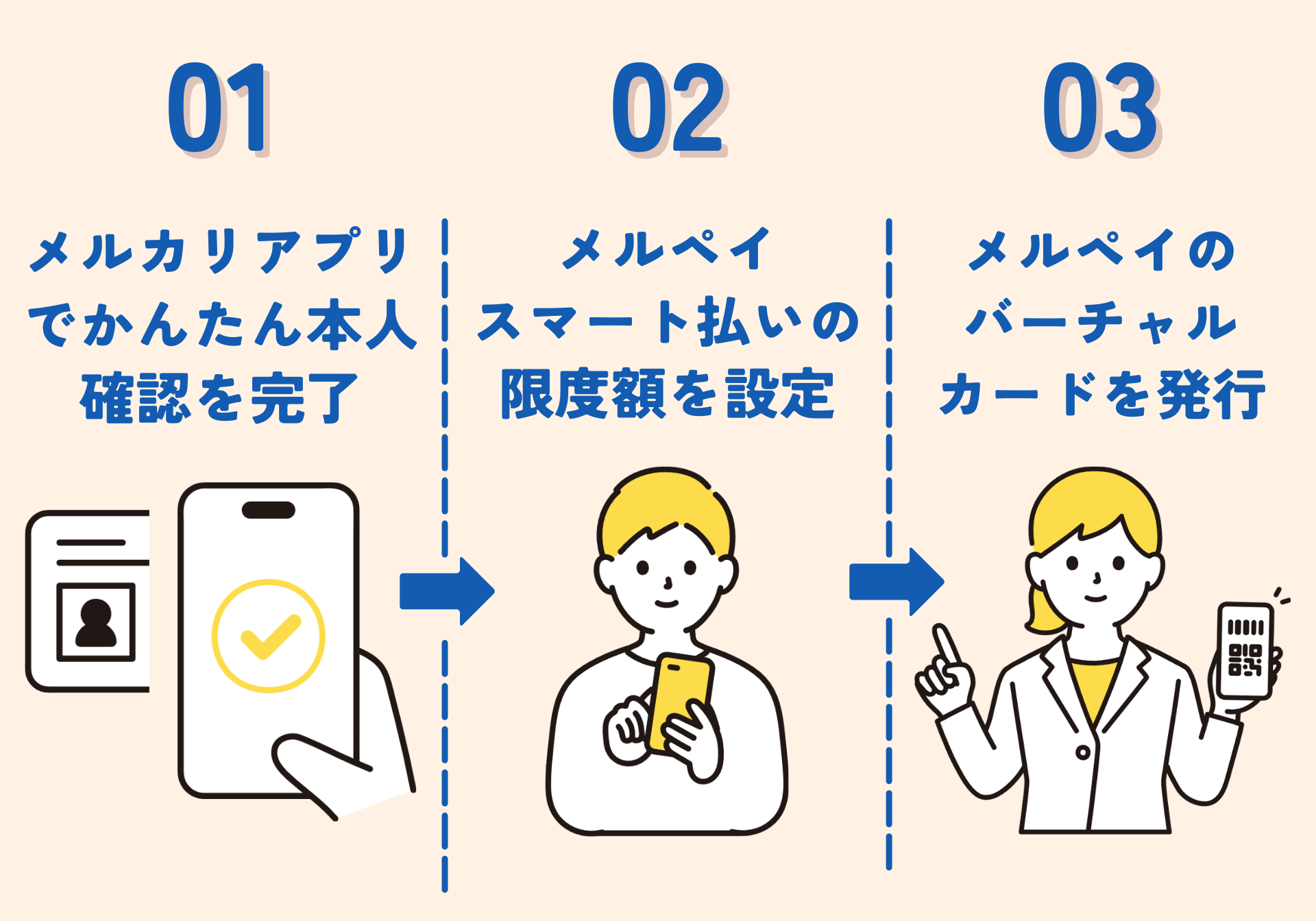 01

メルカリアプリでかんたん本人確認を完了

02

メルペイスマート払いの限度額を設定

03

メルペイのバーチャルカードを発行